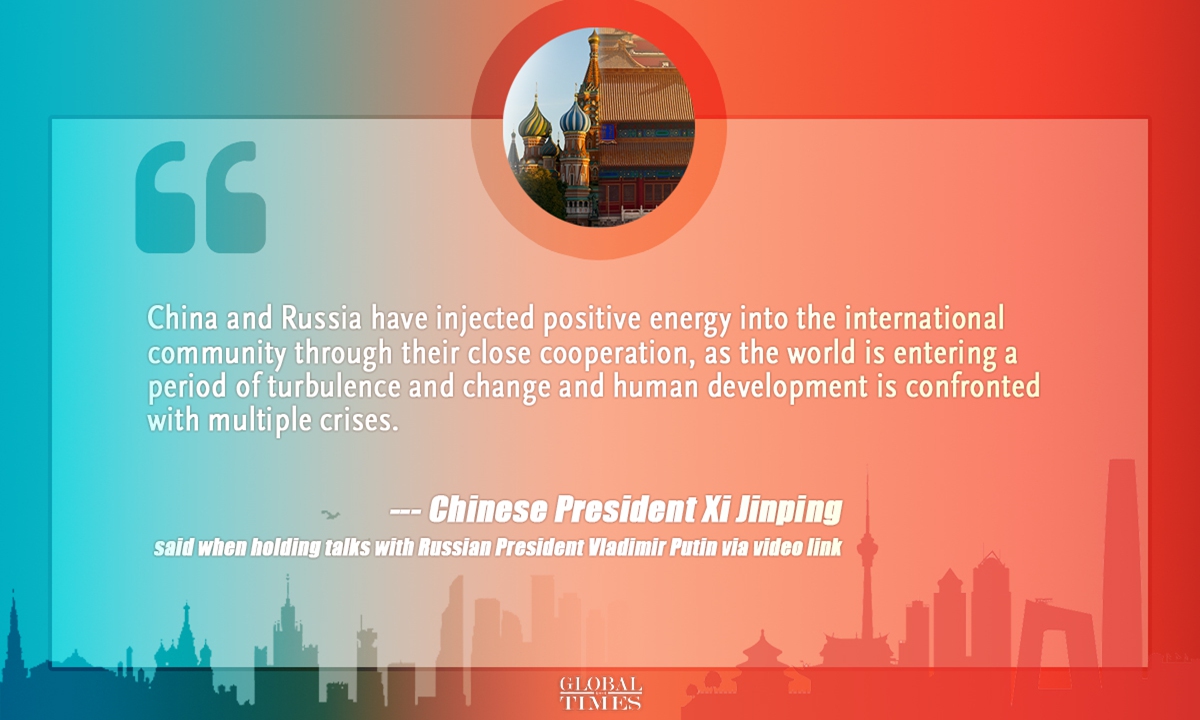 “

China and Russia have injected positive energy into the international community through their close cooperation, as the world is entering a period of turbulence and change and human development is confronted with multiple crises.

--- Chinese President Xi Jinping
said when holding talks with Russian President Vladimir Putin via video link

GLOBAL TIMES